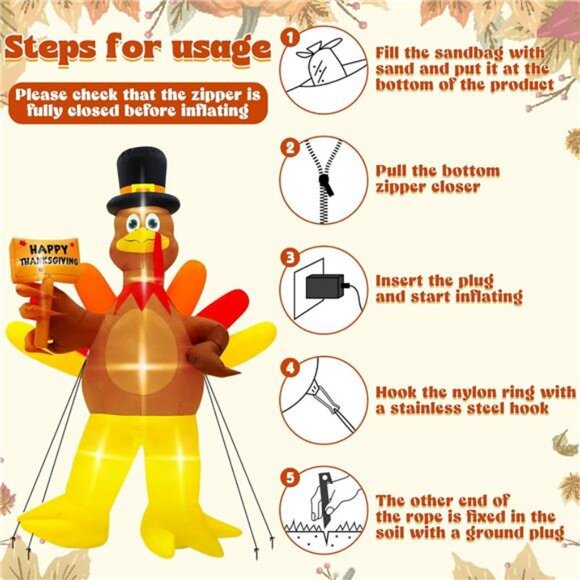 Steps for usage

Please check that the zipper is fully closed before inflating

HAPPY THANKSGIVING

1

Fill the sandbag with sand and put it at the bottom of the product

2

Pull the bottom zipper closer

3

Insert the plug and start inflating

4

Hook the nylon ring with a stainless steel hook

5

The other end of the rope is fixed in the soil with a ground plug